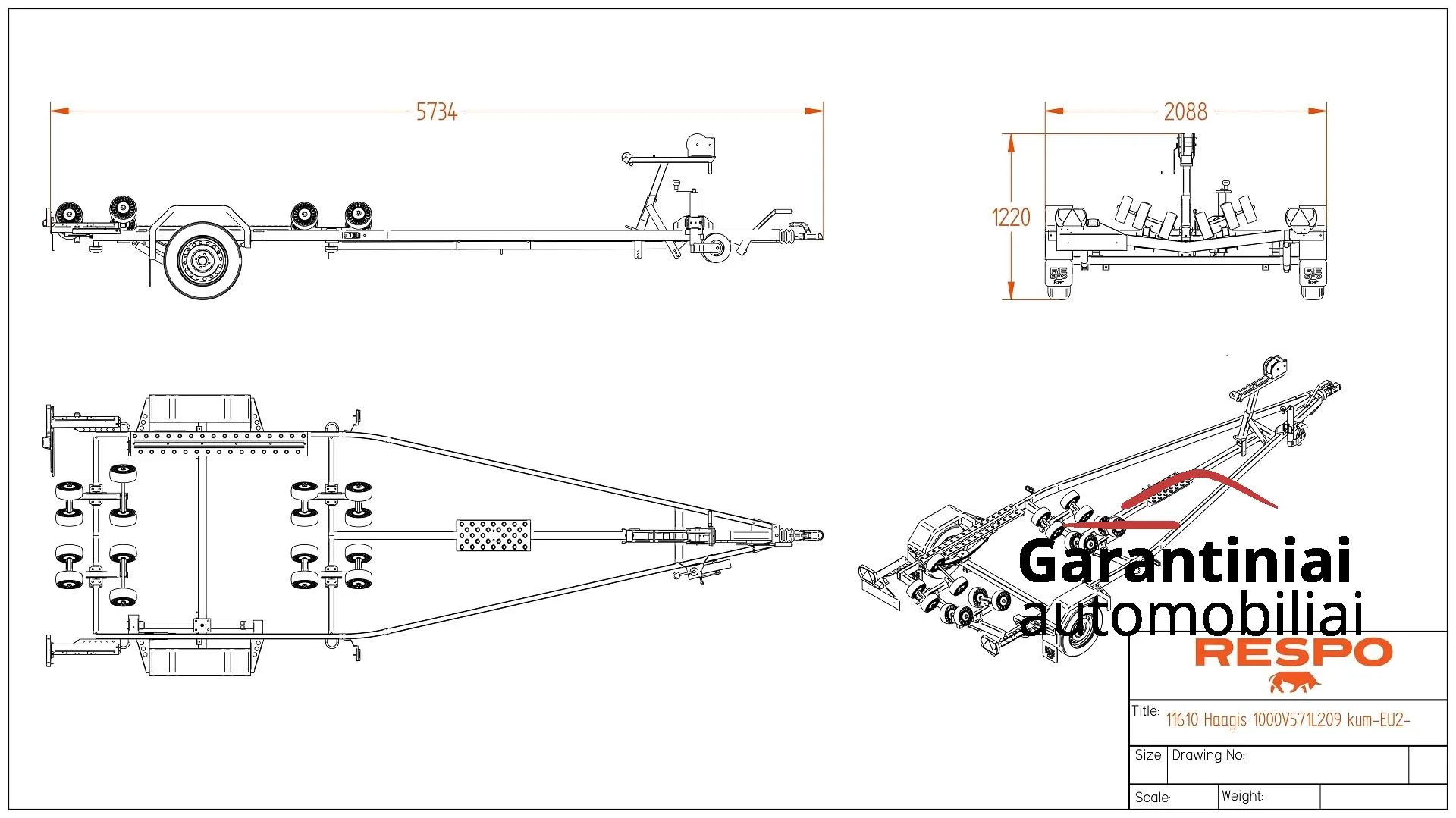 5734

2088

1220

Garantiniai automobiliai

RESPO

Title: 11610 Haagis 1000V571L209 kum-EU2-

Size Drawing No:

Scale: Weight: